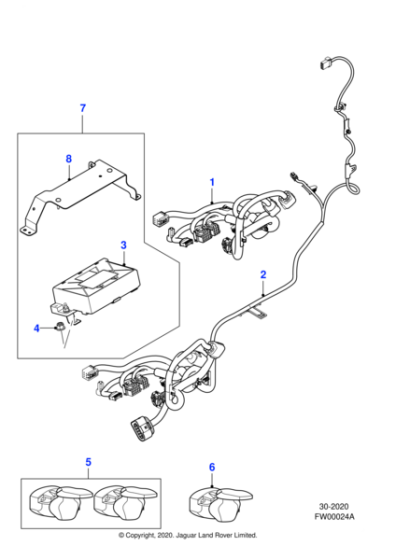 7
8
1
3
2
4
5
6
30-2020
FW00024A
© Copyright, 2020. Jaguar Land Rover Limited.