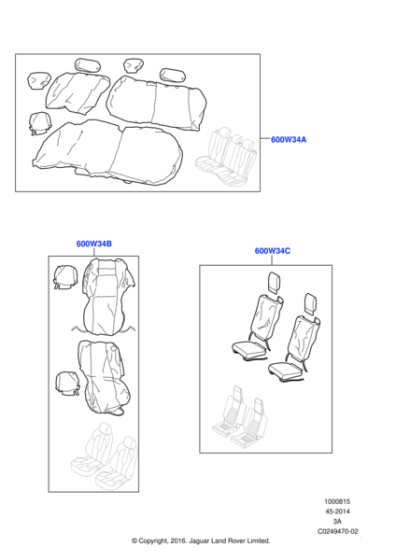 600W34A

600W34B

600W34C

1000815
45-2014
3A
C0249470-02

© Copyright, 2016. Jaguar Land Rover Limited.