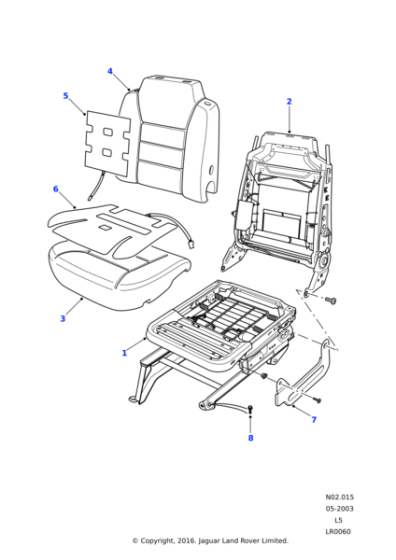 4
5
2
6
3
1
7
8

N02.015
05-2003
L5
LR0060

© Copyright, 2016. Jaguar Land Rover Limited.