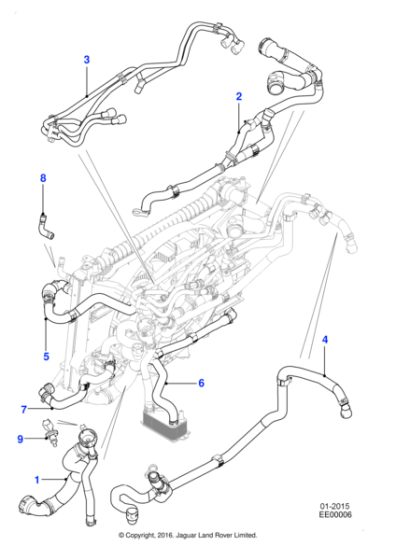 3
2
8
5
4
6
7
9
1
01-2015
EE00006
© Copyright, 2016. Jaguar Land Rover Limited.