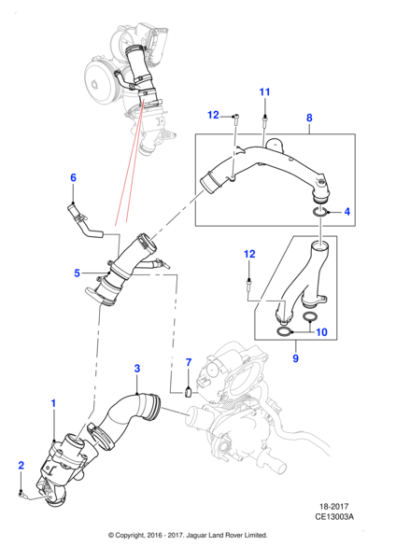 11
12
8
6
4
5
12
10
9
7
3
1
2
18-2017
CE13003A
© Copyright, 2016 - 2017. Jaguar Land Rover Limited.