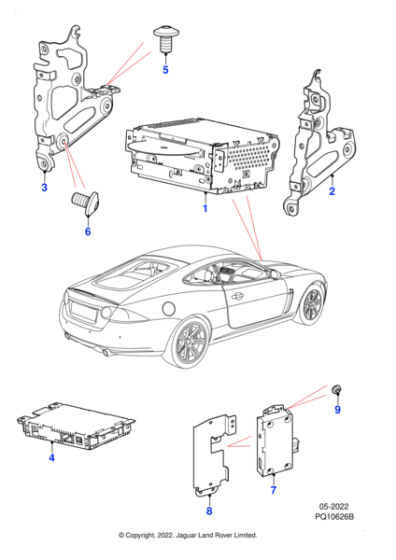 5

3

6

1

2

4

9

7

8

05-2022
PQ10626B

© Copyright, 2022. Jaguar Land Rover Limited.