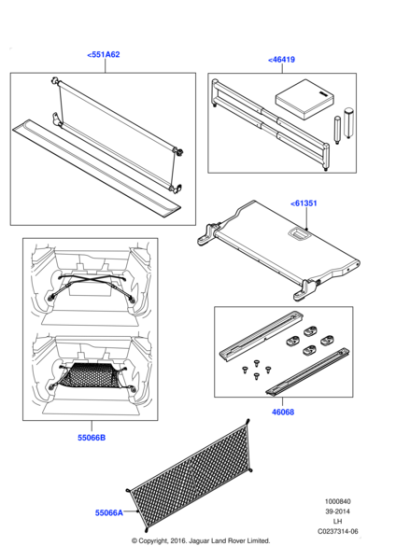 <551A62

<46419

<61351

55066B

46068

55066A

1000840
39-2014
LH
C0237314-06

© Copyright, 2016. Jaguar Land Rover Limited.