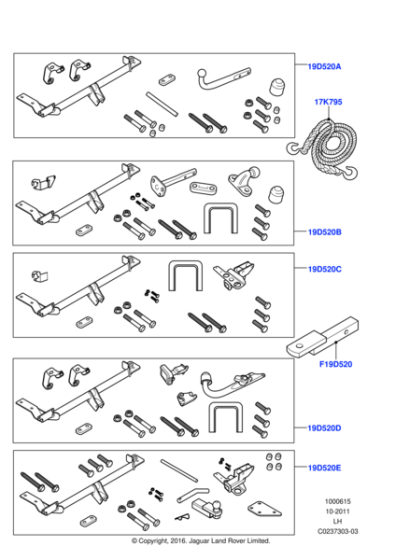 19D520A

17K795

19D520B

19D520C

F19D520

19D520D

19D520E

1000615
10-2011
LH
C0237303-03

© Copyright, 2016. Jaguar Land Rover Limited.