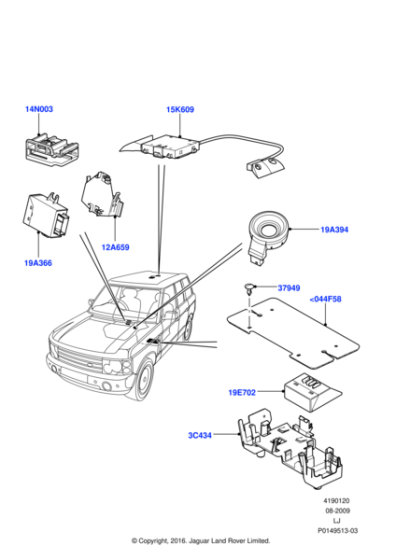 14N003

15K609

12A659

19A366

19A394

37949

<044F58

19E702

3C434

4190120
08-2009
LJ
P0149513-03

© Copyright, 2016. Jaguar Land Rover Limited.