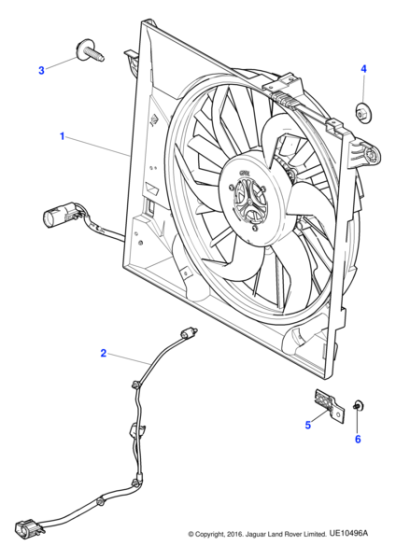 3

4

1

2

5

6

© Copyright, 2016. Jaguar Land Rover Limited. UE10496A