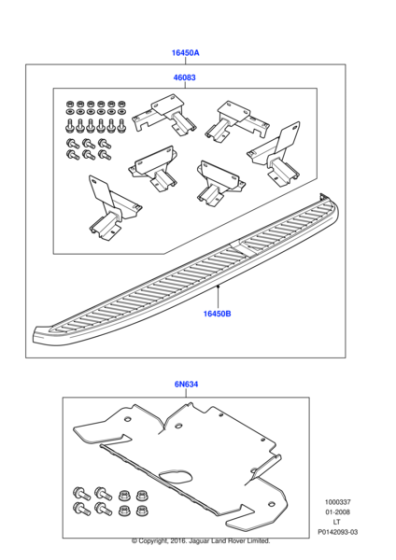 16450A

46083

16450B

6N634

1000337
01-2008
LT
P0142093-03

© Copyright, 2016. Jaguar Land Rover Limited.