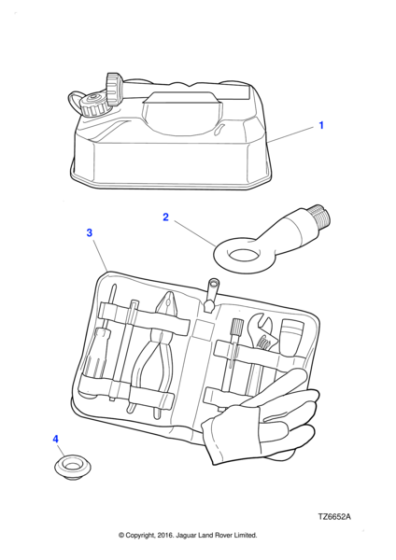 1

2

3

4

TZ6652A

© Copyright, 2016. Jaguar Land Rover Limited.