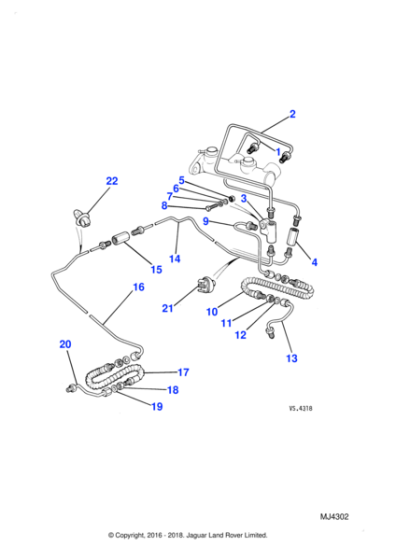 2
1
22
5
6
7
8
3
9
4
14
15
16
21
10
11
12
13
20
17
18
19
VS.4318
MJ4302
© Copyright, 2016 - 2018. Jaguar Land Rover Limited.