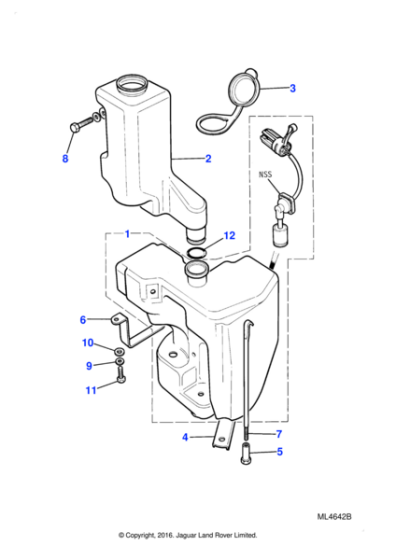 3

8

2

NSS

1

12

6

10

9

11

4

7

5

ML4642B

© Copyright, 2016. Jaguar Land Rover Limited.