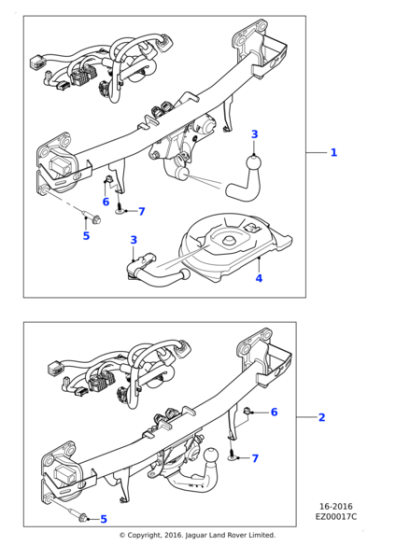 3
1
6
7
5
3
4

6
2
7
5

16-2016
EZ00017C

© Copyright, 2016. Jaguar Land Rover Limited.