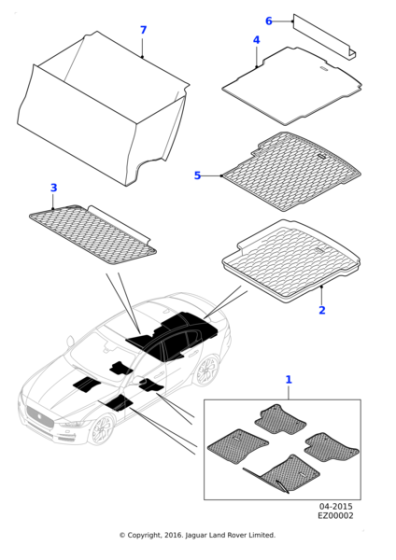 7

6

4

5

3

2

1

04-2015
EZ00002

© Copyright, 2016. Jaguar Land Rover Limited.