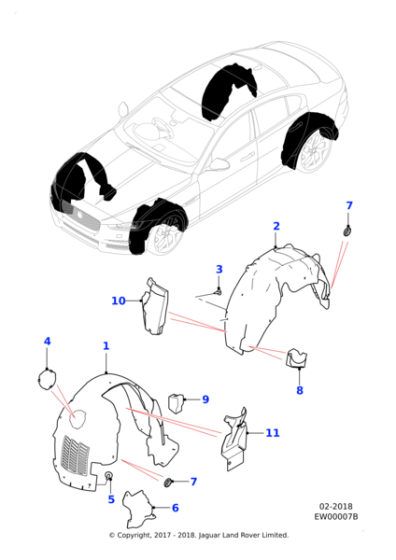 7

2

3

10

4

1

8

9

11

7

5

6

02-2018
EW00007B

© Copyright, 2017 - 2018. Jaguar Land Rover Limited.