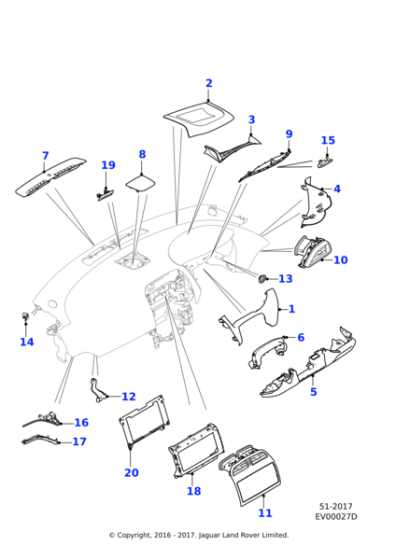 2
3
9
15
7
19
8
4
10
13
1
14
6
5
12
16
17
20
18
11

51-2017
EV00027D

© Copyright, 2016 - 2017. Jaguar Land Rover Limited.