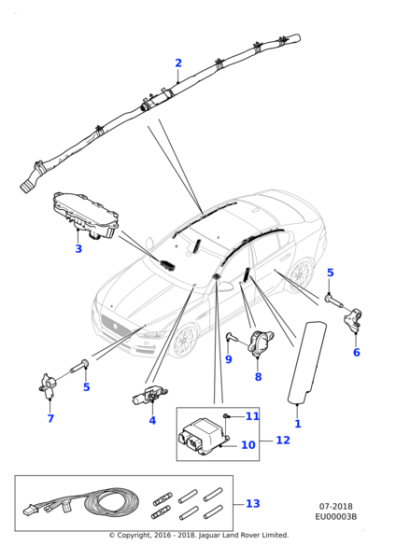 2

3

5

6

9

8

5

7

4

1

11

10

12

13

07-2018
EU00003B

© Copyright, 2016 - 2018. Jaguar Land Rover Limited.