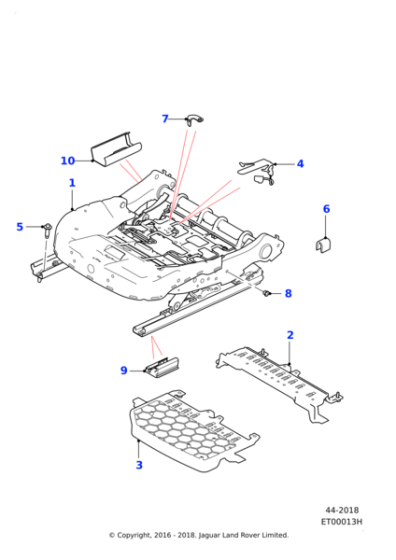 7
10
4
1
6
5
8
2
9
3
44-2018
ET00013H
© Copyright, 2016 - 2018. Jaguar Land Rover Limited.