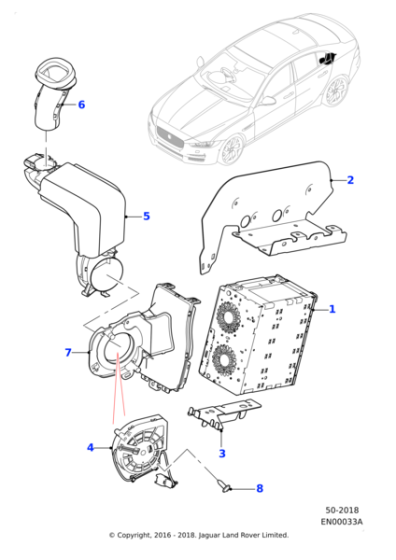 6

2

5

1

7

4

3

8

50-2018
EN00033A

© Copyright, 2016 - 2018. Jaguar Land Rover Limited.