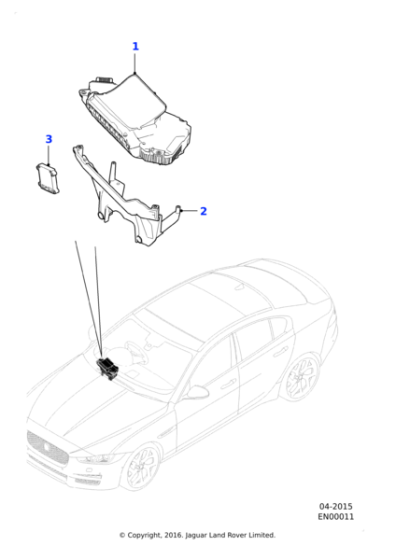 1

3

2

04-2015
EN00011

© Copyright, 2016. Jaguar Land Rover Limited.