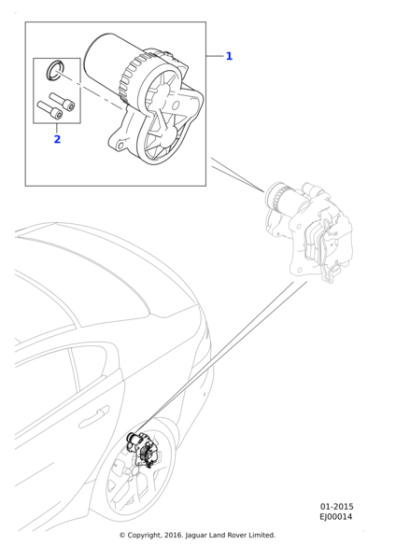 1

2

01-2015
EJ00014

© Copyright, 2016. Jaguar Land Rover Limited.