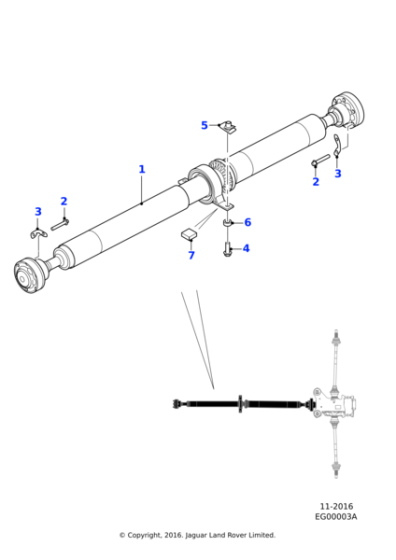 5

1

2

3

3

2

6

7

4

11-2016
EG00003A

© Copyright, 2016. Jaguar Land Rover Limited.