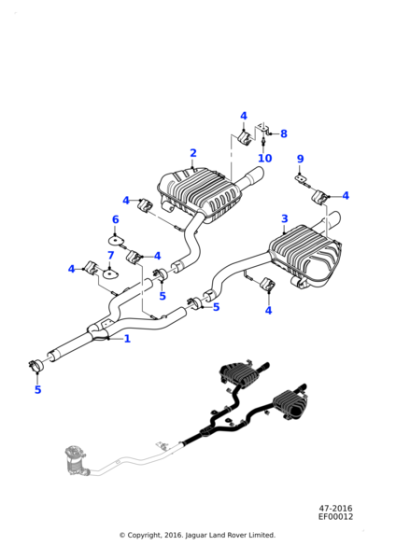 4
8
10
2
9
4
4
3
6
7
4
4
5
5
4
1
5

47-2016
EF00012

© Copyright, 2016. Jaguar Land Rover Limited.