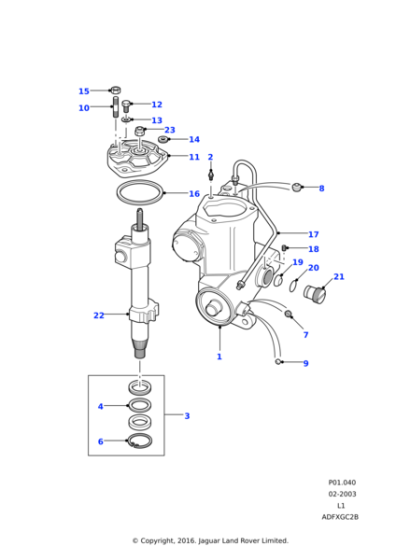 15
10
12
13
23
14
11
2
8
16
17
18
19
20
21
22
7
1
9
4
3
6

P01.040
02-2003
L1
ADFXGC2B

© Copyright, 2016. Jaguar Land Rover Limited.