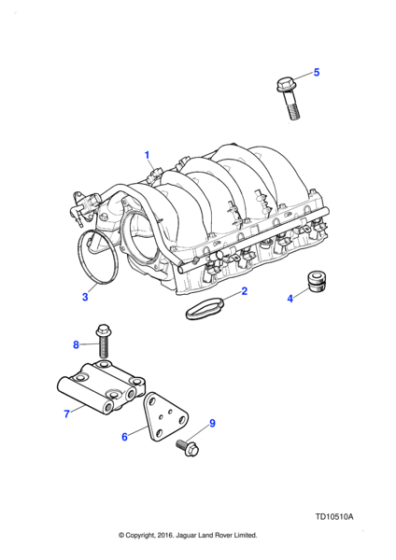 5

1

3

2

4

8

7

6

9

TD10510A

© Copyright, 2016. Jaguar Land Rover Limited.