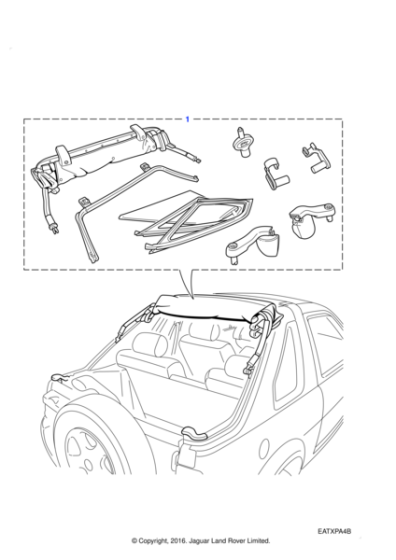 1

EATXPA4B

© Copyright, 2016. Jaguar Land Rover Limited.