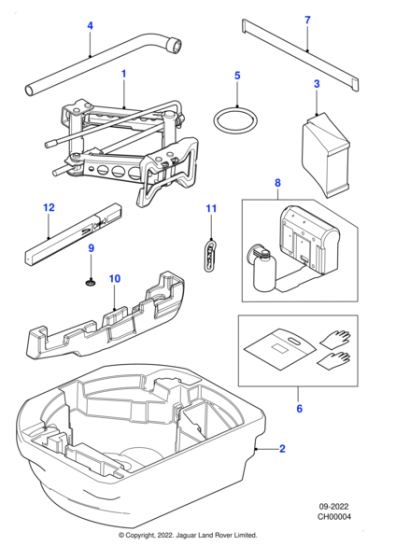 4
7
1
5
3
8
12
11
9
10
6
2

09-2022
CH00004

© Copyright, 2022. Jaguar Land Rover Limited.