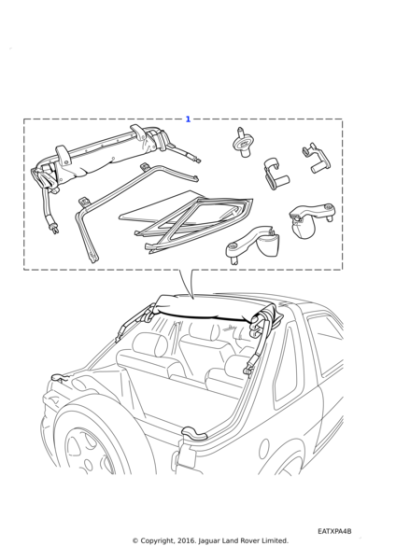 1

EATXPA4B

© Copyright, 2016. Jaguar Land Rover Limited.