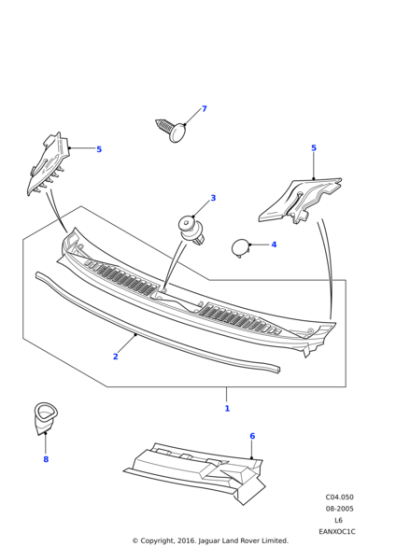 7
5
5
3
4
2
1
8
6
C04.050
08-2005
L6
EANXOC1C
© Copyright, 2016. Jaguar Land Rover Limited.