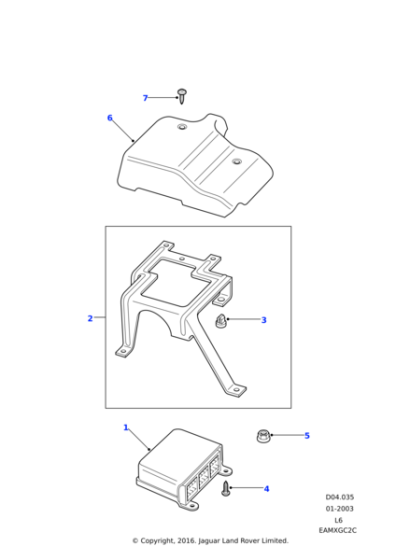 7

6

2

3

1

5

4

D04.035
01-2003
L6
EAMXGC2C

© Copyright, 2016. Jaguar Land Rover Limited.