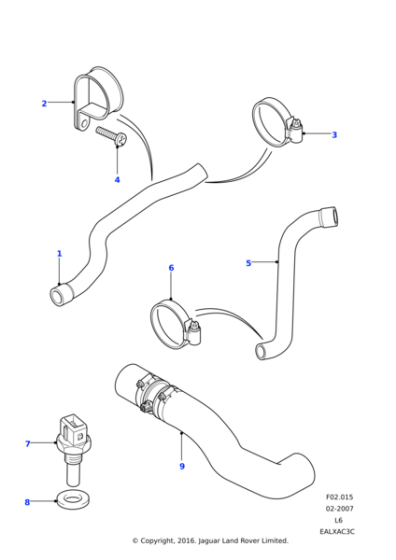 2
3
4
1
6
5
7
9
8
F02.015
02-2007
L6
EALXAC3C
© Copyright, 2016. Jaguar Land Rover Limited.