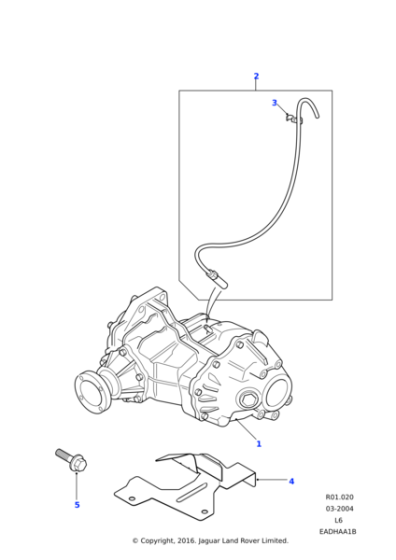 2
3
1
4
5
R01.020
03-2004
L6
EADHAA1B
© Copyright, 2016. Jaguar Land Rover Limited.