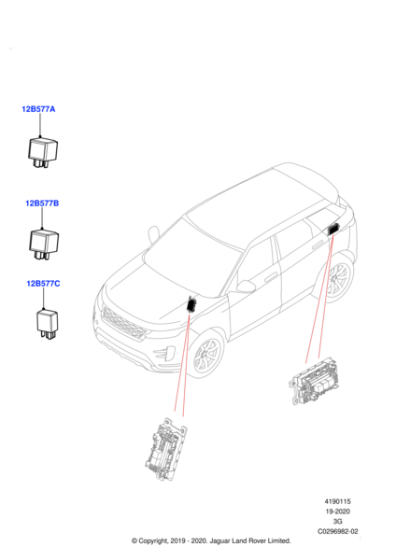 12B577A

12B577B

12B577C

4190115
19-2020
3G
C0296982-02

© Copyright, 2019 - 2020. Jaguar Land Rover Limited.