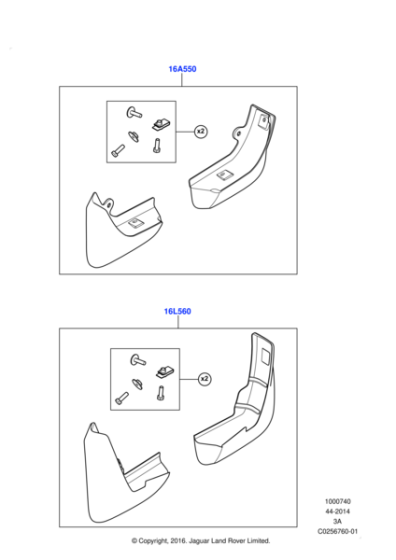 16A550

x2

16L560

x2

1000740
44-2014
3A
C0256760-01

© Copyright, 2016. Jaguar Land Rover Limited.