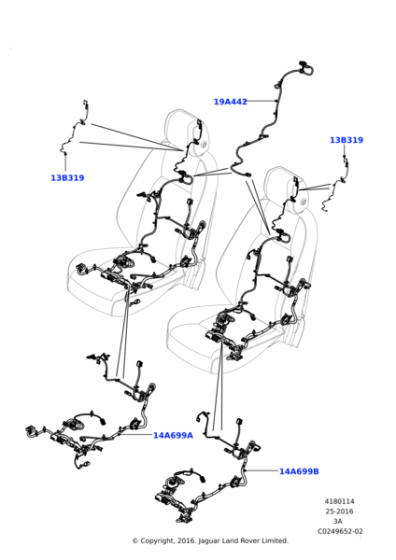 19A442

13B319

13B319

14A699A

14A699B

4180114
25-2016
3A
C0249652-02

© Copyright, 2016. Jaguar Land Rover Limited.