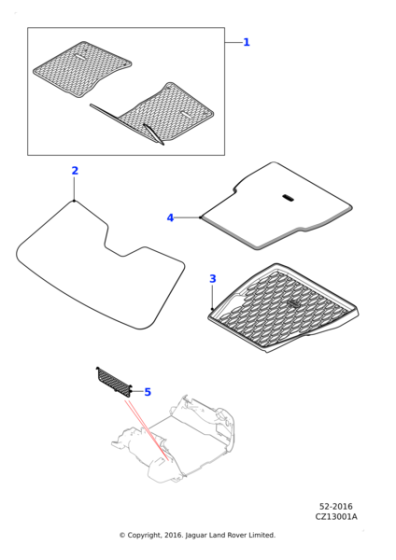 1

2

4

3

5

52-2016
CZ13001A

© Copyright, 2016. Jaguar Land Rover Limited.