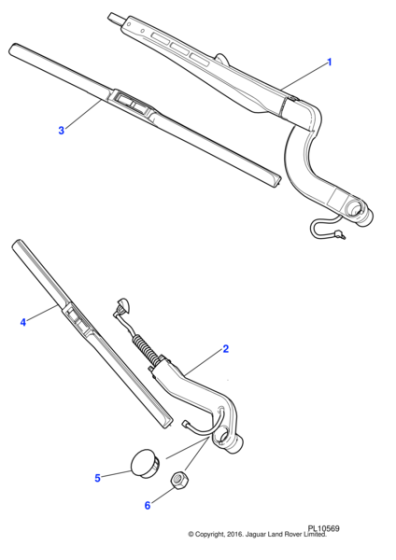 1

3

4

2

5

6

PL10569
© Copyright, 2016. Jaguar Land Rover Limited.