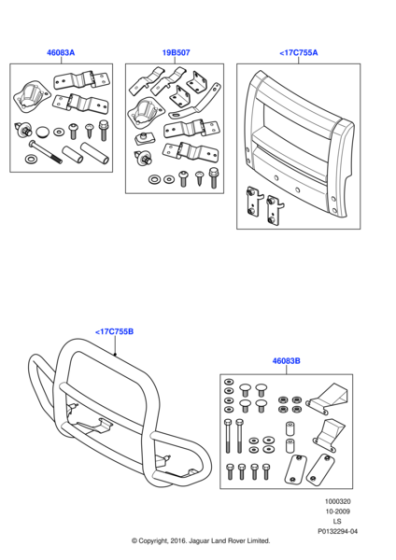 46083A

19B507

<17C755A

<17C755B

46083B

1000320
10-2009
LS
P0132294-04

© Copyright, 2016. Jaguar Land Rover Limited.