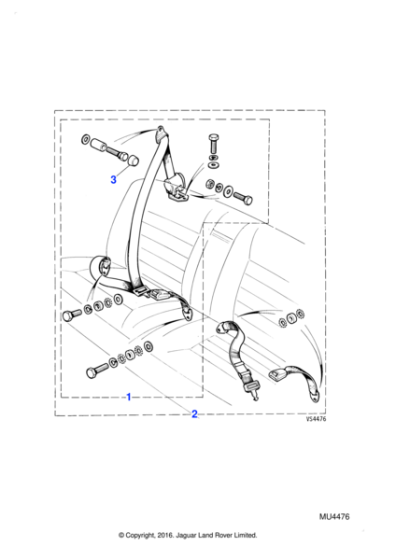 3

1

2

VS4476

MU4476

© Copyright, 2016. Jaguar Land Rover Limited.