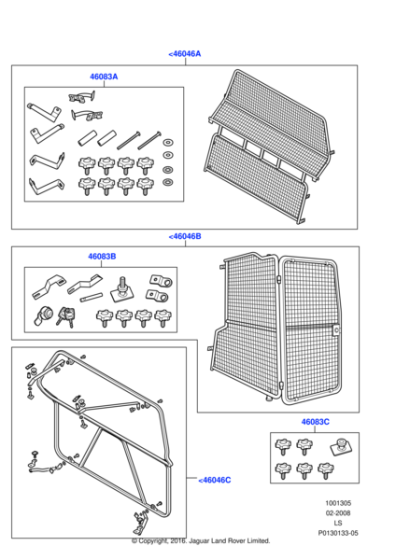 <46046A

46083A

<46046B

46083B

46083C

<46046C

1001305
02-2008
LS
P0130133-05

© Copyright, 2016. Jaguar Land Rover Limited.