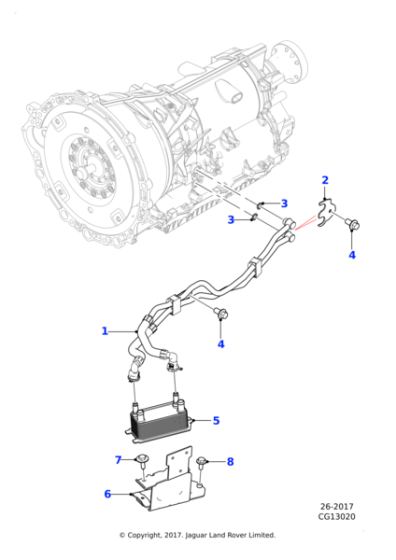 2
3
3
4
1
4
5
7
8
6

26-2017
CG13020

© Copyright, 2017. Jaguar Land Rover Limited.