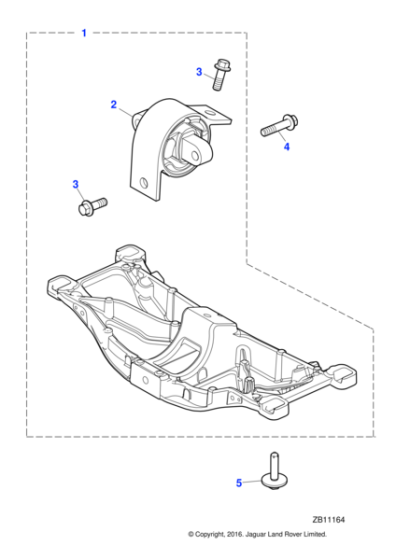 1

3

2

4

3

5

ZB11164

© Copyright, 2016. Jaguar Land Rover Limited.