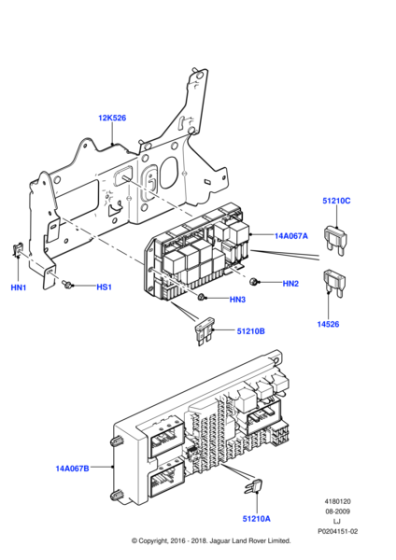 12K526

51210C

14A067A

HN1

HS1

HN2

HN3

14526

51210B

14A067B

51210A

4180120
08-2009
LJ
P0204151-02

© Copyright, 2016 - 2018. Jaguar Land Rover Limited.