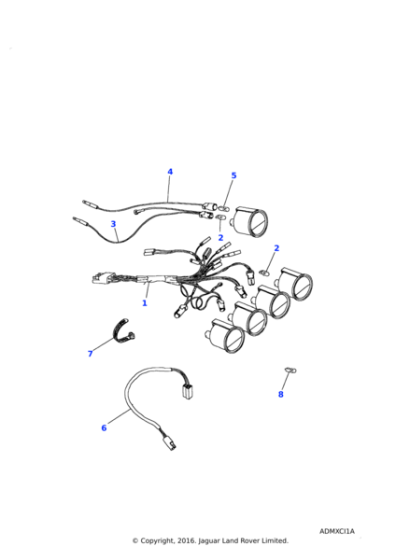 4
5
3
2
2
1
7
8
6
ADMXCI1A
© Copyright, 2016. Jaguar Land Rover Limited.