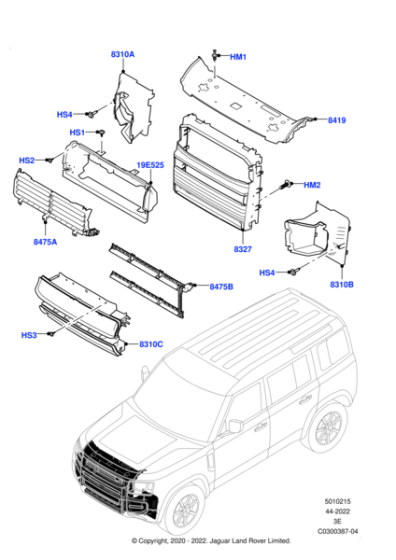 8310A

HM1

HS4

8419

HS1

HS2

19E525

HM2

8475A

8327

HS4

8310B

8475B

HS3

8310C

5010215
44-2022
3E
C0300387-04

© Copyright, 2020 - 2022. Jaguar Land Rover Limited.