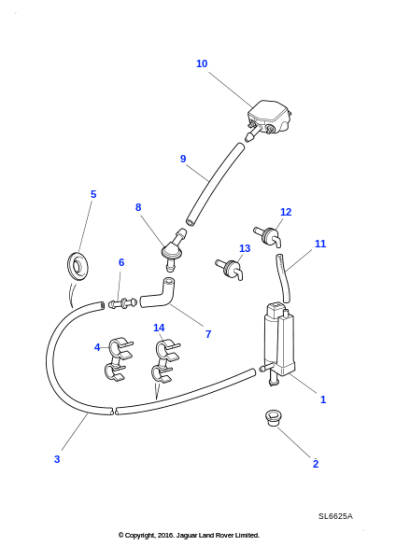 10
9
5
8
12
11
13
6
7
14
4
1
3
2
SL6625A
© Copyright, 2016. Jaguar Land Rover Limited.