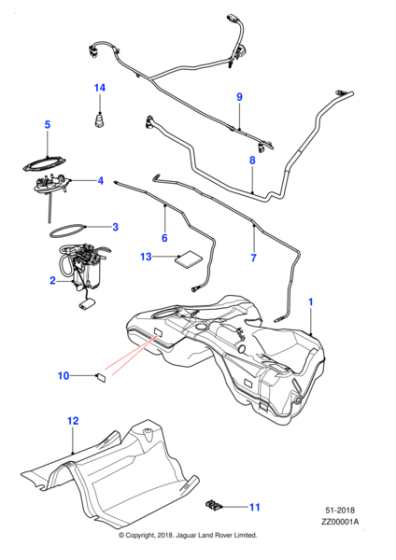 14
9
5
8
4
3
6
7
13
2
1
10
12
11
51-2018
ZZ00001A
© Copyright, 2018. Jaguar Land Rover Limited.