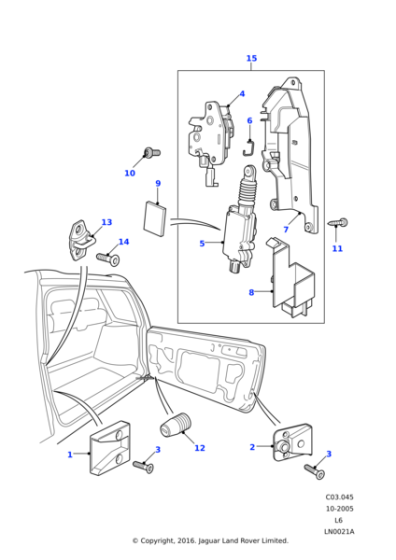 15
4
6
10
9
13
14
5
7
11
8
1
3
12
2
3
C03.045
10-2005
L6
LN0021A
© Copyright, 2016. Jaguar Land Rover Limited.